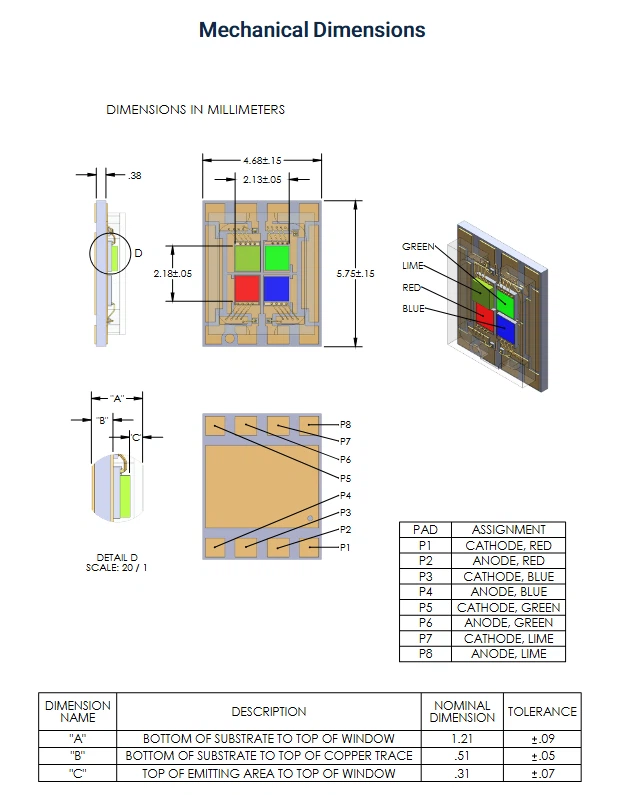 Mechanical Dimensions

DIMENSIONS IN MILLIMETERS

.38

D

4.68±.15

2.13±.05

2.18±.05

5.75±.15

GREEN
LIME
RED
BLUE

"A"
"B"
"C"

DETAIL D
SCALE: 20 / 1

P8
P7
P6
P5
P4
P3
P2
P1

| PAD | ASSIGNMENT |
|---|---|
| P1 | CATHODE, RED |
| P2 | ANODE, RED |
| P3 | CATHODE, BLUE |
| P4 | ANODE, BLUE |
| P5 | CATHODE, GREEN |
| P6 | ANODE, GREEN |
| P7 | CATHODE, LIME |
| P8 | ANODE, LIME |

| DIMENSION NAME | DESCRIPTION | NOMINAL DIMENSION | TOLERANCE |
|---|---|---|---|
| "A" | BOTTOM OF SUBSTRATE TO TOP OF WINDOW | 1.21 | ±.09 |
| "B" | BOTTOM OF SUBSTRATE TO TOP OF COPPER TRACE | .51 | ±.05 |
| "C" | TOP OF EMITTING AREA TO TOP OF WINDOW | .31 | ±.07 |